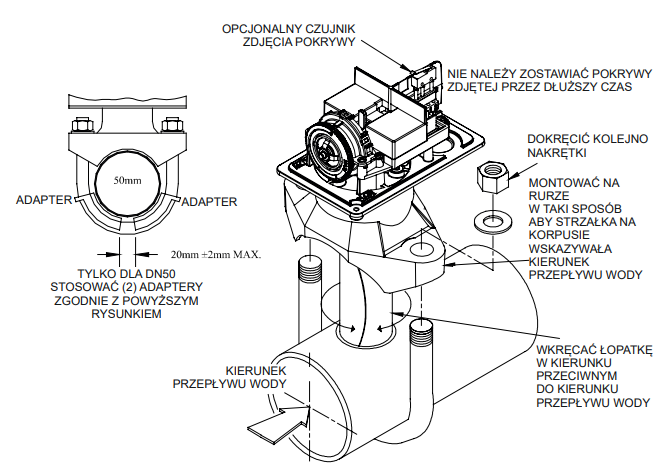 OPCJONALNY CZUJNIK ZDJĘCIA POKRYWY

NIE NALEŻY ZOSTAWIAĆ POKRYWY ZDJĘTEJ PRZEZ DŁUŻSZY CZAS

DOKRĘCIĆ KOLEJNO NAKRĘTKI

MONTOWAĆ NA RURZE W TAKI SPOSÓB ABY STRZAŁKA NA KORPUSIE WSKAZYWAŁA KIERUNEK PRZEPŁYWU WODY

50mm

ADAPTER

ADAPTER

20mm ±2mm MAX.

TYLKO DLA DN50 STOSOWAĆ (2) ADAPTERY ZGODNIE Z POWYŻSZYM RYSUNKIEM

WKRĘCAĆ ŁOPATKĘ W KIERUNKU PRZECIWNYM DO KIERUNKU PRZEPŁYWU WODY

KIERUNEK PRZEPŁYWU WODY